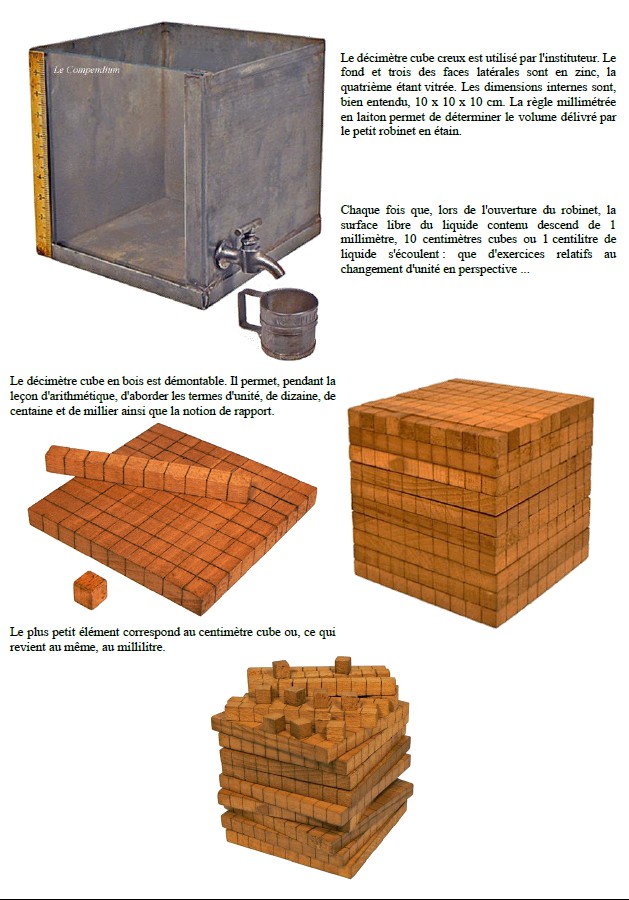 Le Compendium

Le décimètre cube creux est utilisé par l'instituteur. Le fond et trois des faces latérales sont en zinc, la quatrième étant vitrée. Les dimensions internes sont, bien entendu, 10 x 10 x 10 cm. La règle millimétrée en laiton permet de déterminer le volume délivré par le petit robinet en étain.

Chaque fois que, lors de l'ouverture du robinet, la surface libre du liquide contenu descend de 1 millimètre, 10 centimètres cubes ou 1 centilitre de liquide s'écoulent : que d'exercices relatifs au changement d'unité en perspective ...

Le décimètre cube en bois est démontable. Il permet, pendant la leçon d'arithmétique, d'aborder les termes d'unité, de dizaine, de centaine et de millier ainsi que la notion de rapport.

Le plus petit élément correspond au centimètre cube ou, ce qui revient au même, au millilitre.